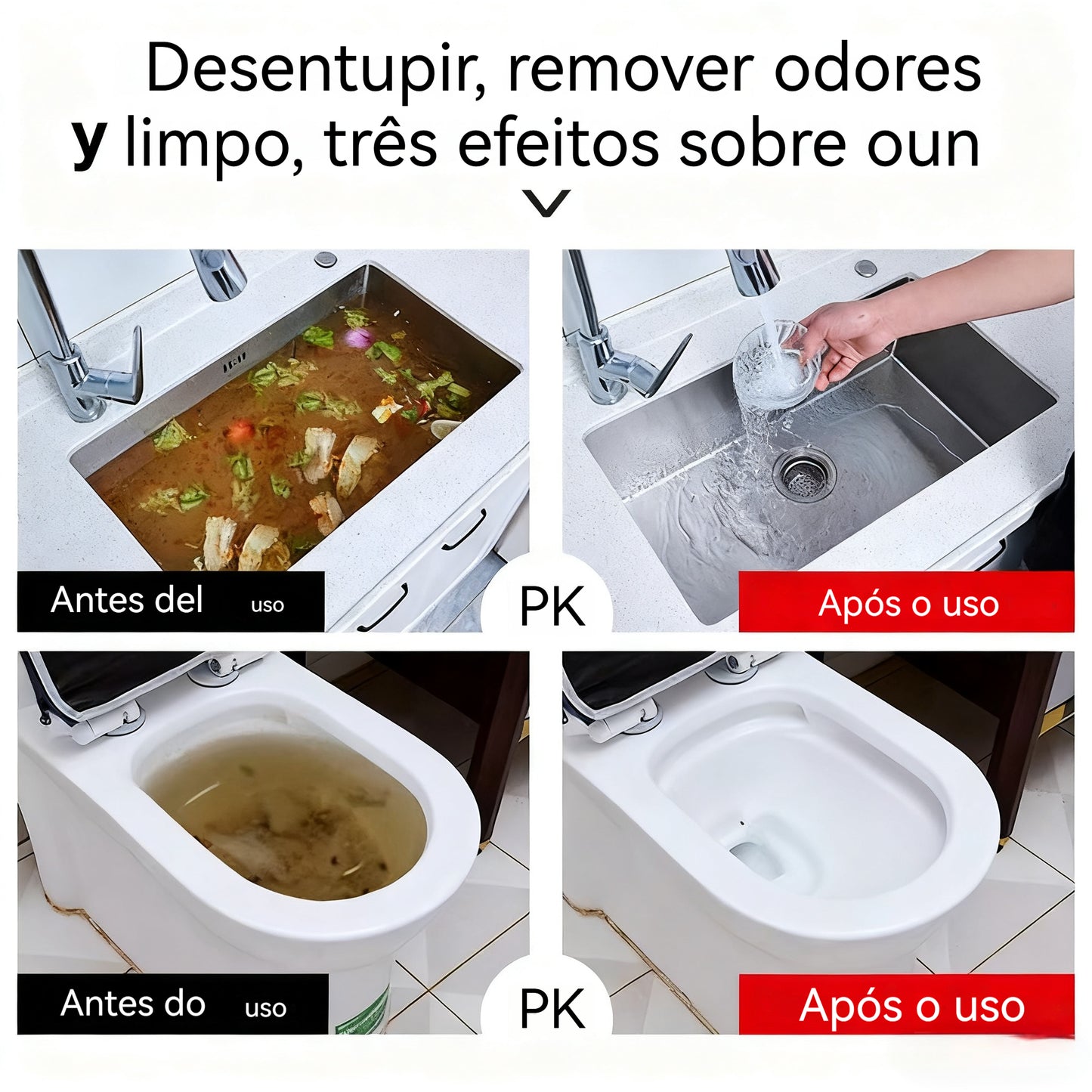 Desentupir, remover odores y limpo, três efeitos sobre oun

Antes del uso

PK

Após o uso

Antes do uso

PK

Após o uso