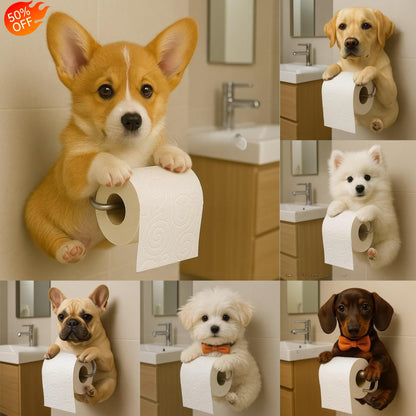 50% OFF