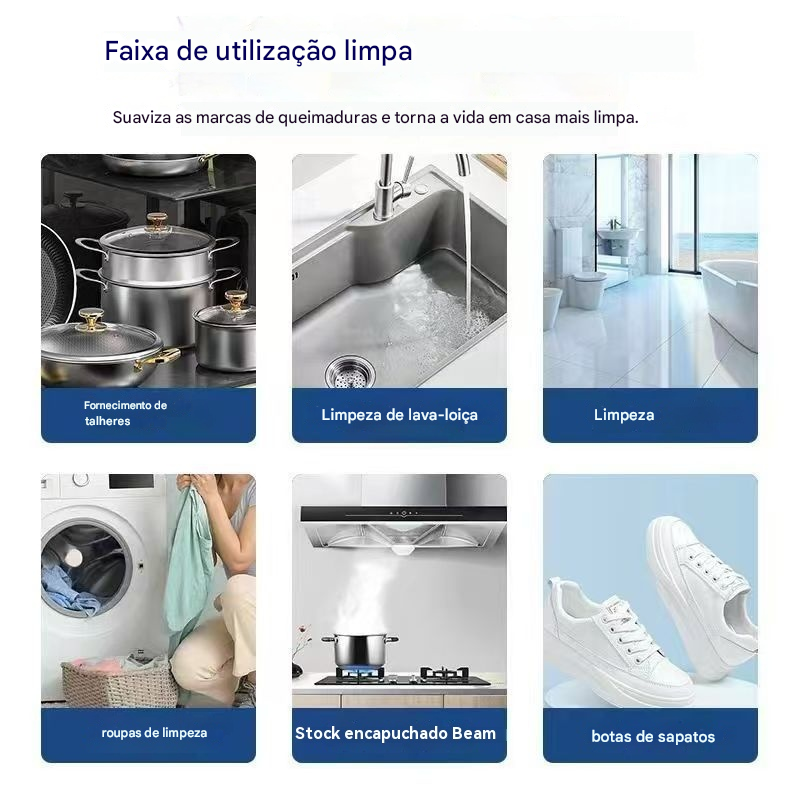 Faixa de utilização limpa

Suaviza as marcas de queimaduras e torna a vida em casa mais limpa.

Fornecimento de talheres

Limpeza de lava-loiça

Limpeza

roupas de limpeza

Stock encapuchado Beam

botas de sapatos